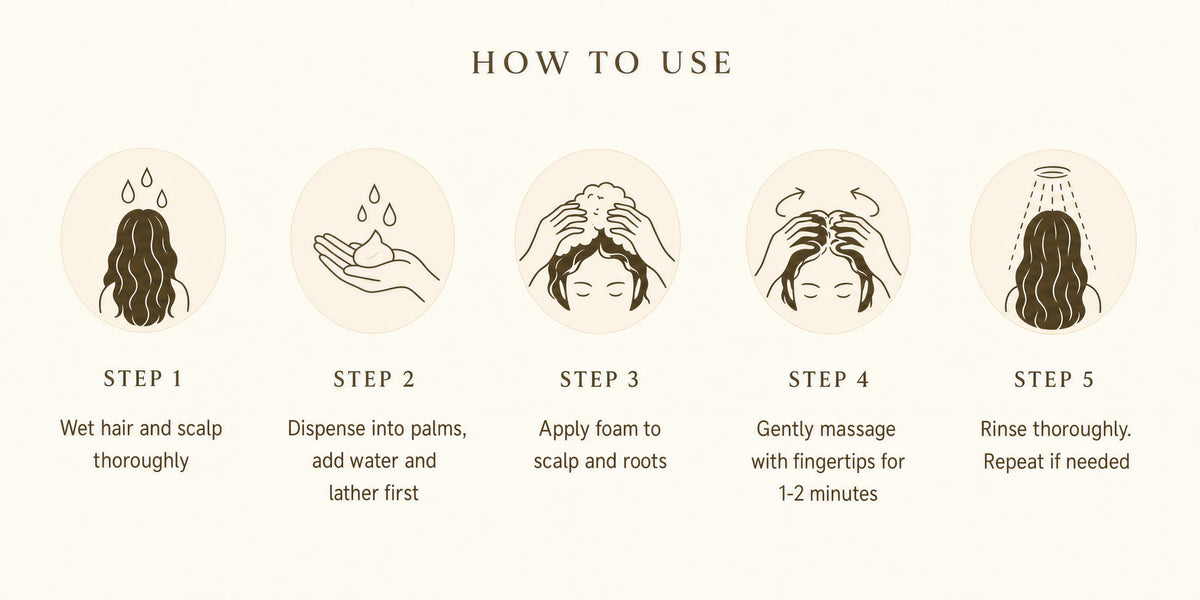 HOW TO USE

STEP 1

Wet hair and scalp thoroughly

STEP 2

Dispense into palms, add water and lather first

STEP 3

Apply foam to scalp and roots

STEP 4

Gently massage with fingertips for 1-2 minutes

STEP 5

Rinse thoroughly. Repeat if needed