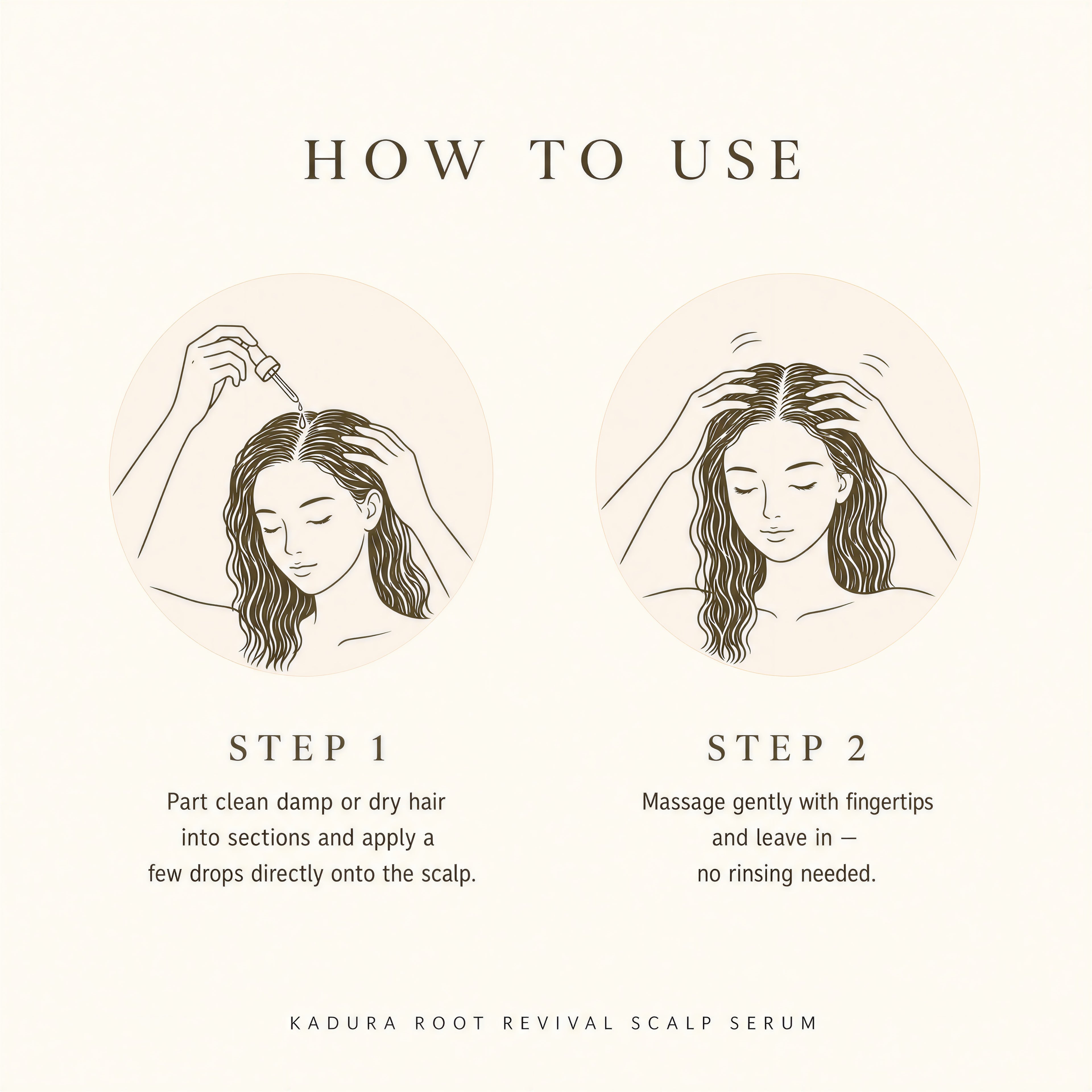 HOW TO USE

STEP 1

Part clean damp or dry hair into sections and apply a few drops directly onto the scalp.

STEP 2

Massage gently with fingertips and leave in — no rinsing needed.

KADURA ROOT REVIVAL SCALP SERUM